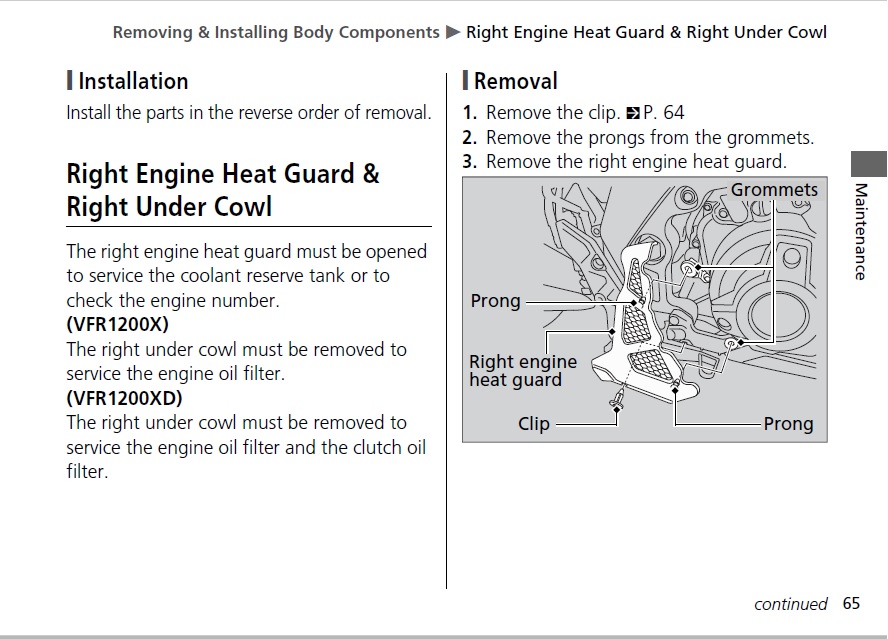 Removing & Installing Body Components ▶ Right Engine Heat Guard & Right Under Cowl

Installation

Install the parts in the reverse order of removal.

Right Engine Heat Guard & Right Under Cowl

The right engine heat guard must be opened to service the coolant reserve tank or to check the engine number.
(VFR1200X)
The right under cowl must be removed to service the engine oil filter.
(VFR1200XD)
The right under cowl must be removed to service the engine oil filter and the clutch oil filter.

Removal

1. Remove the clip. P. 64
2. Remove the prongs from the grommets.
3. Remove the right engine heat guard.

Grommets
Prong
Right engine heat guard
Clip
Prong

Maintenance

continued 65