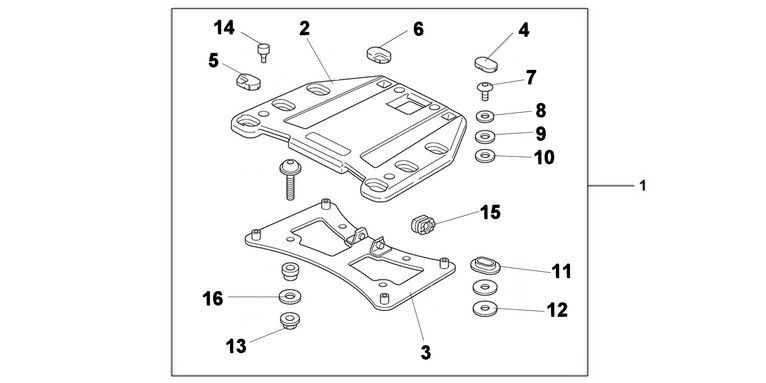 14
2
6
4
5
7
8
9
10
1
15
11
16
12
13
3