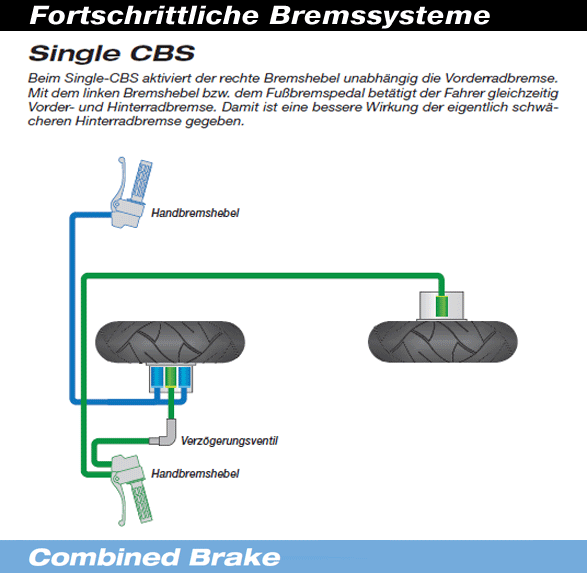 Fortschrittliche Bremssysteme

Single CBS

Beim Single-CBS aktiviert der rechte Bremshebel unabhängig die Vorderradbremse. Mit dem linken Bremshebel bzw. dem Fußbremspedal betätigt der Fahrer gleichzeitig Vorder- und Hinterradbremse. Damit ist eine bessere Wirkung der eigentlich schwächeren Hinterradbremse gegeben.

Handbremshebel

Verzögerungsventil

Handbremshebel

Combined Brake